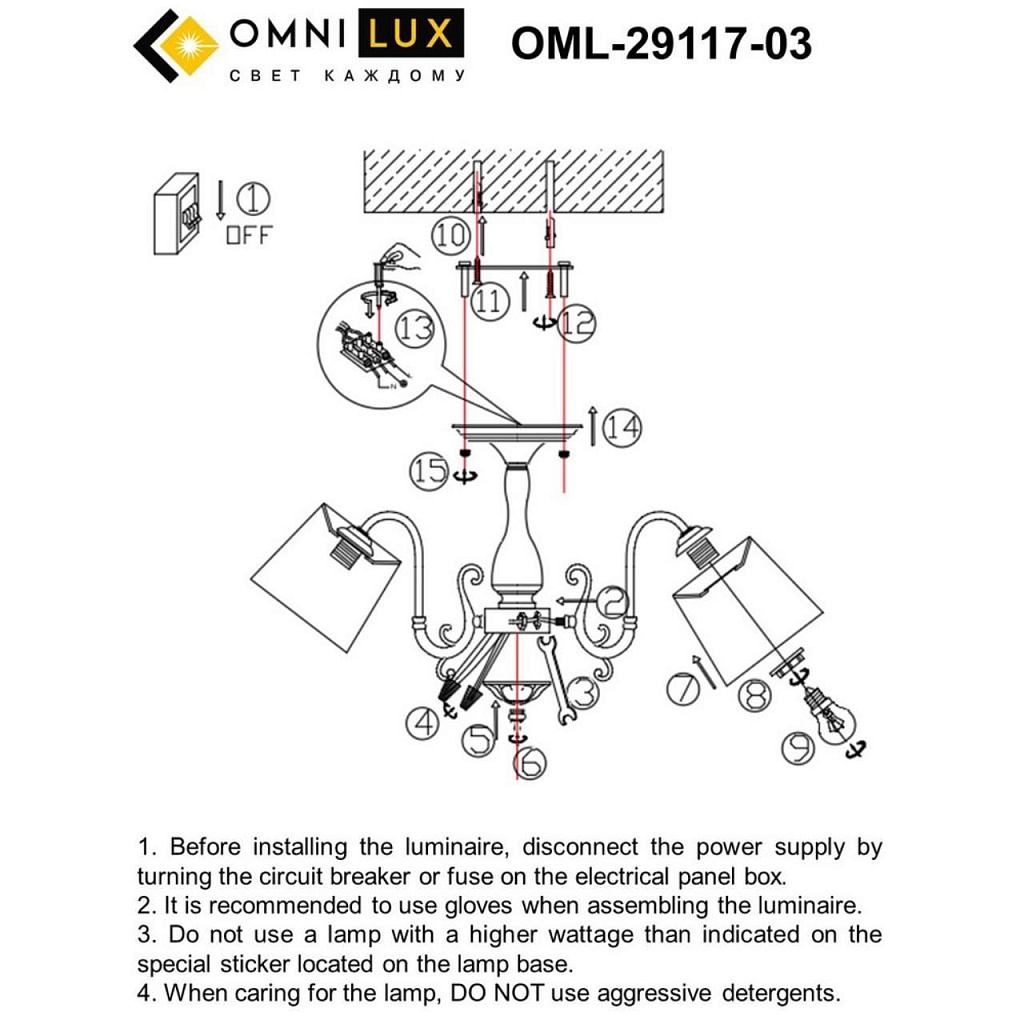 OMNI LUX
СВЕТ КАЖДОМУ

OML-29117-03

1
OFF
10
11
12
13
14
15
2
3
4
5
6
7
8
9

1. Before installing the luminaire, disconnect the power supply by turning the circuit breaker or fuse on the electrical panel box.
2. It is recommended to use gloves when assembling the luminaire.
3. Do not use a lamp with a higher wattage than indicated on the special sticker located on the lamp base.
4. When caring for the lamp, DO NOT use aggressive detergents.