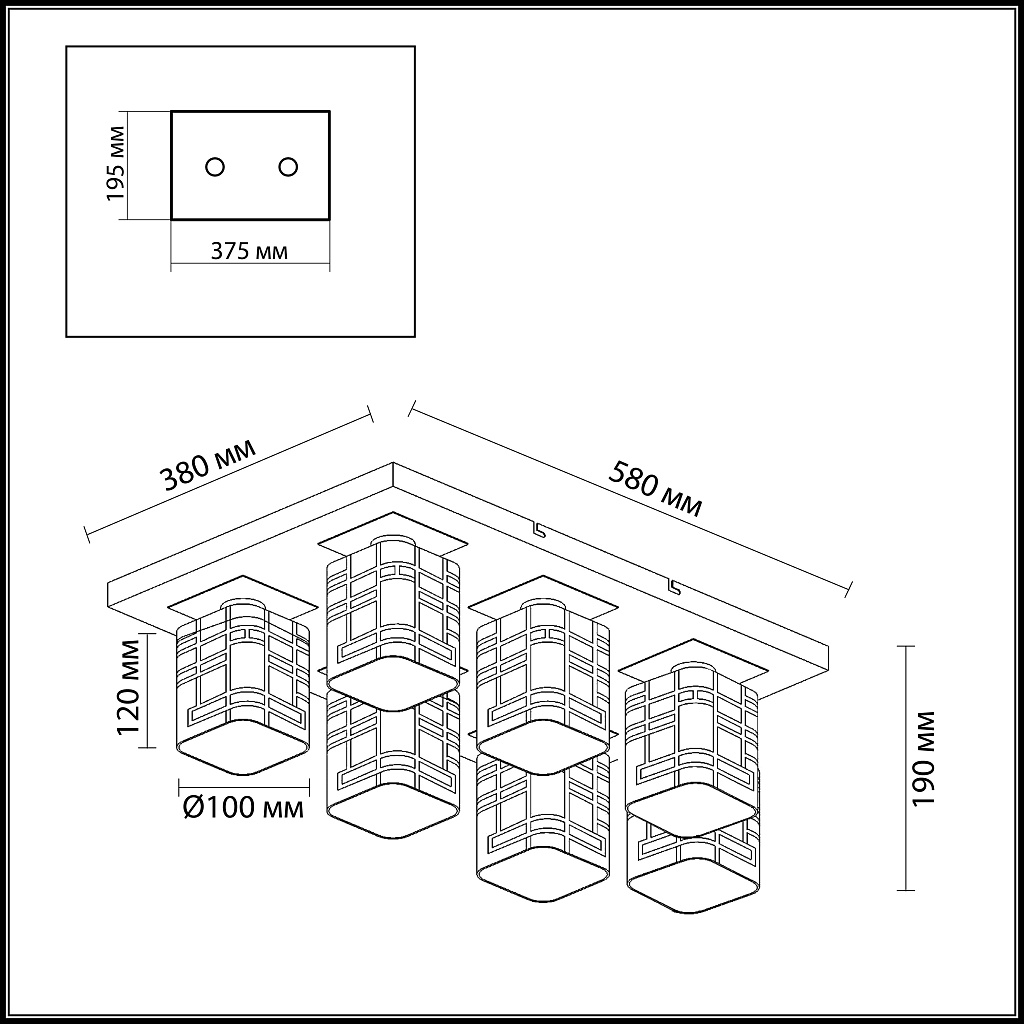 195 мм

375 мм

380 мм

580 мм

120 мм

Ø100 мм

190 мм