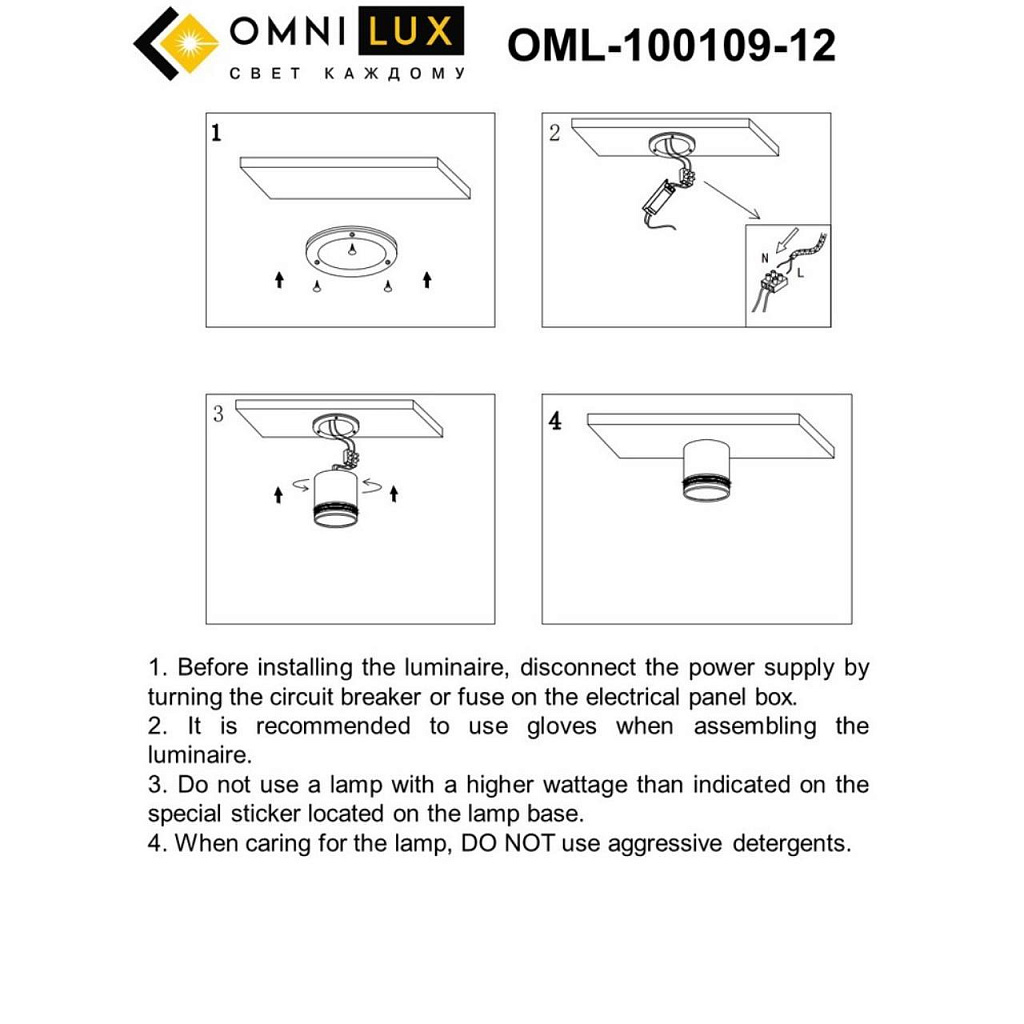 OMNI LUX
СВЕТ КАЖДОМУ

OML-100109-12

1

2

N

L

3

4

1. Before installing the luminaire, disconnect the power supply by turning the circuit breaker or fuse on the electrical panel box.
2. It is recommended to use gloves when assembling the luminaire.
3. Do not use a lamp with a higher wattage than indicated on the special sticker located on the lamp base.
4. When caring for the lamp, DO NOT use aggressive detergents.