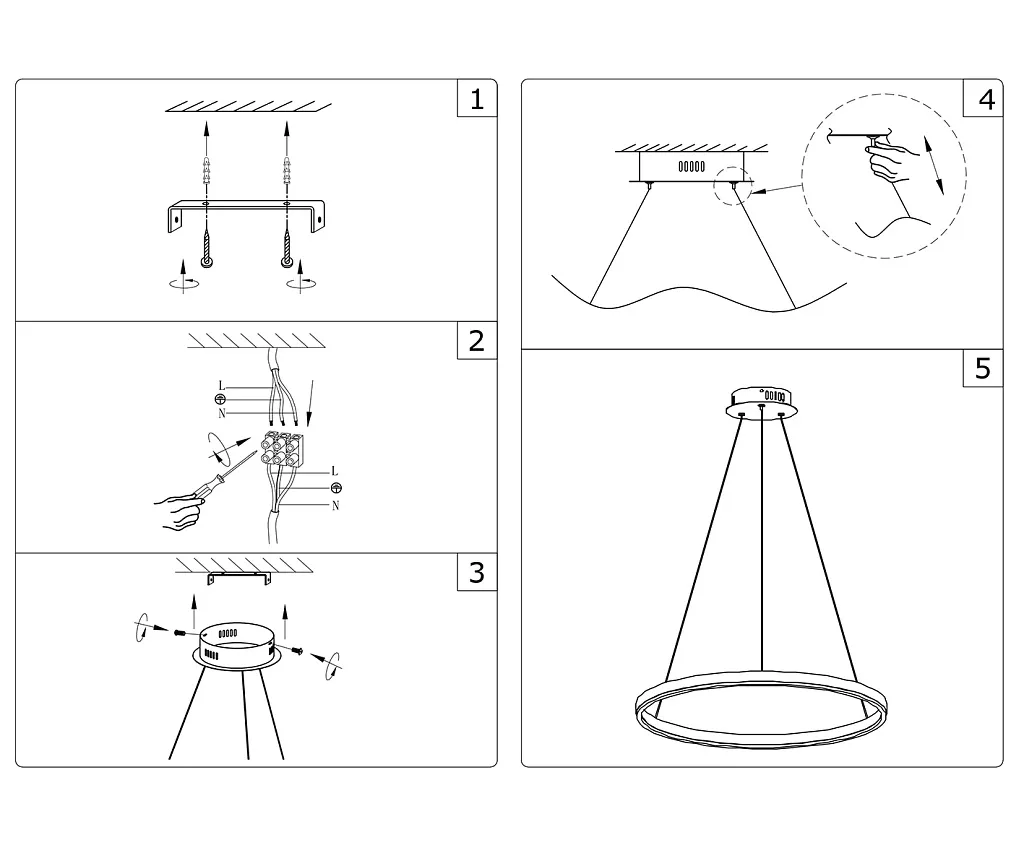 1

2

L
N

L
N

3

4

5