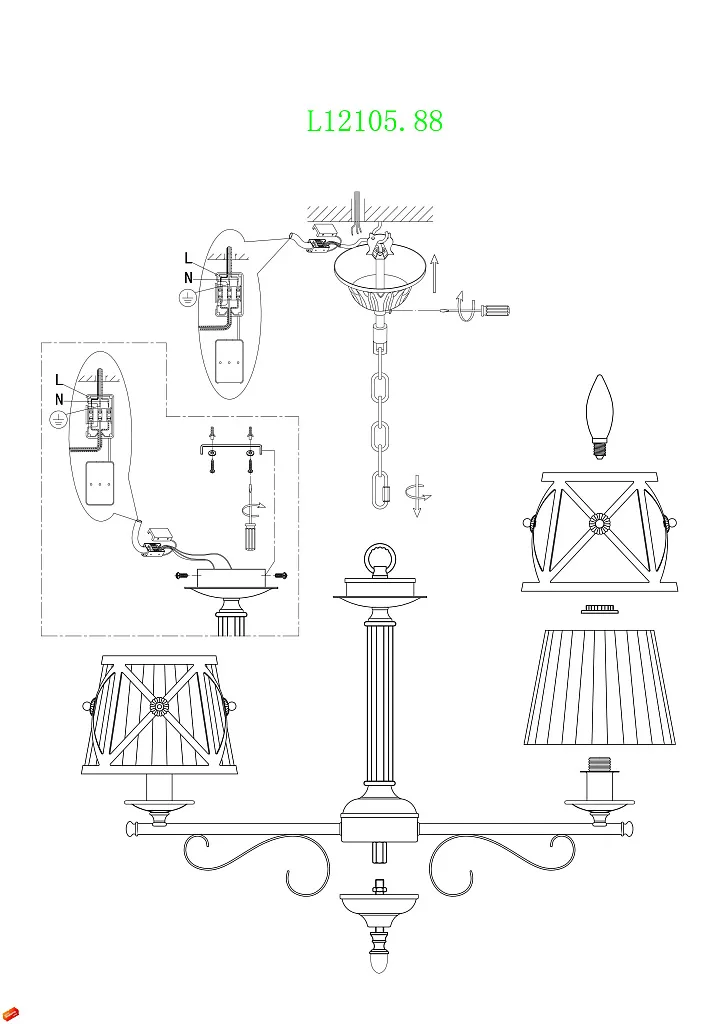 L12105.88

L
N

L
N