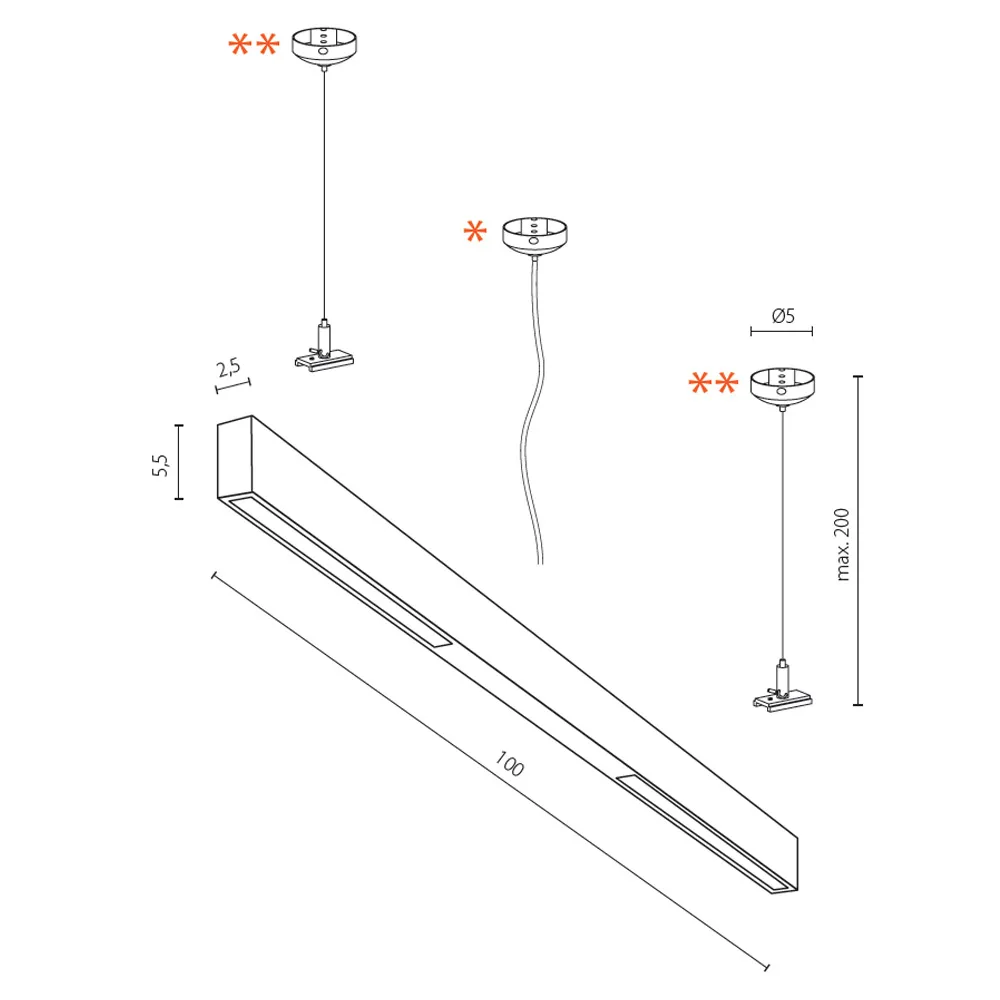 **

*

Ø5

**

2,5

5,5

max. 200

100