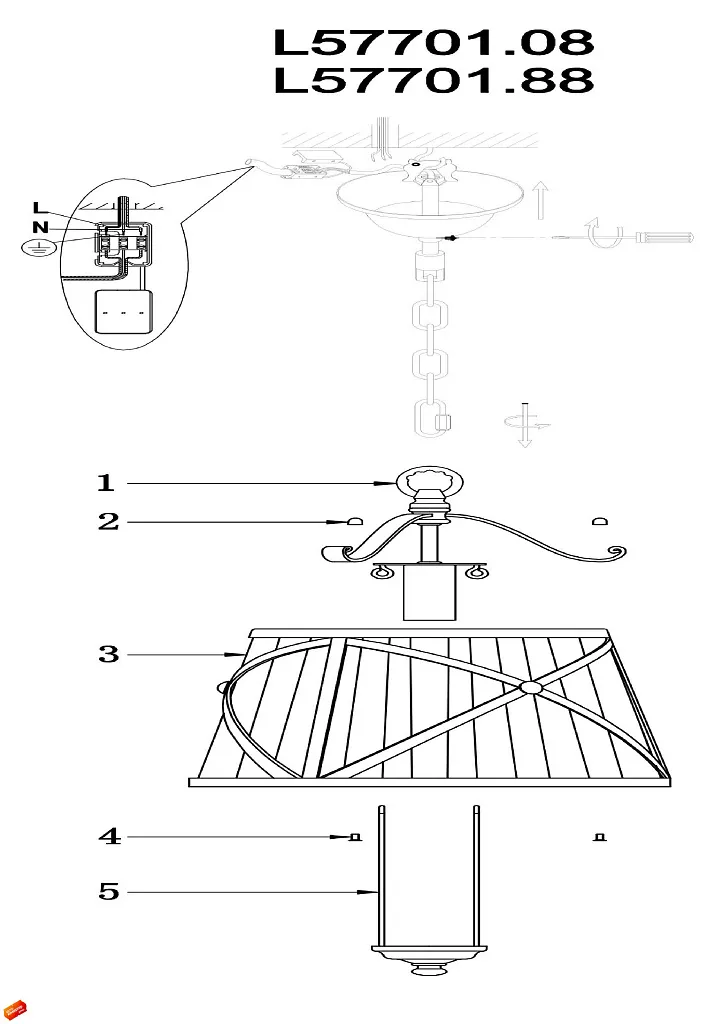 L57701.08
L57701.88

L
N

1
2
3
4
5