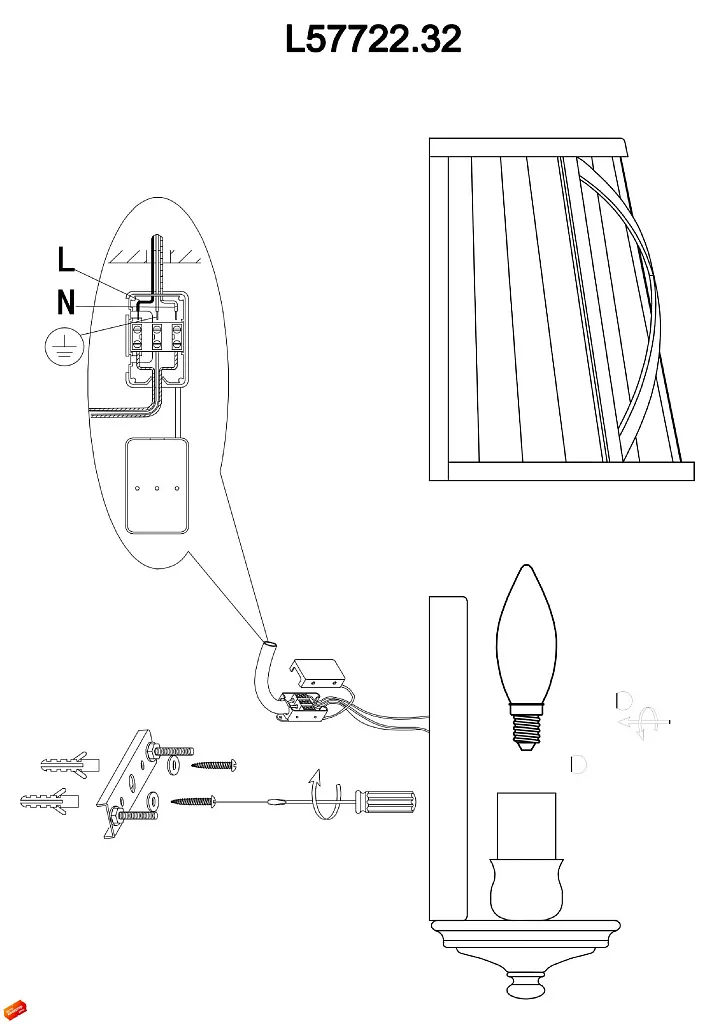 L57722.32

L

N