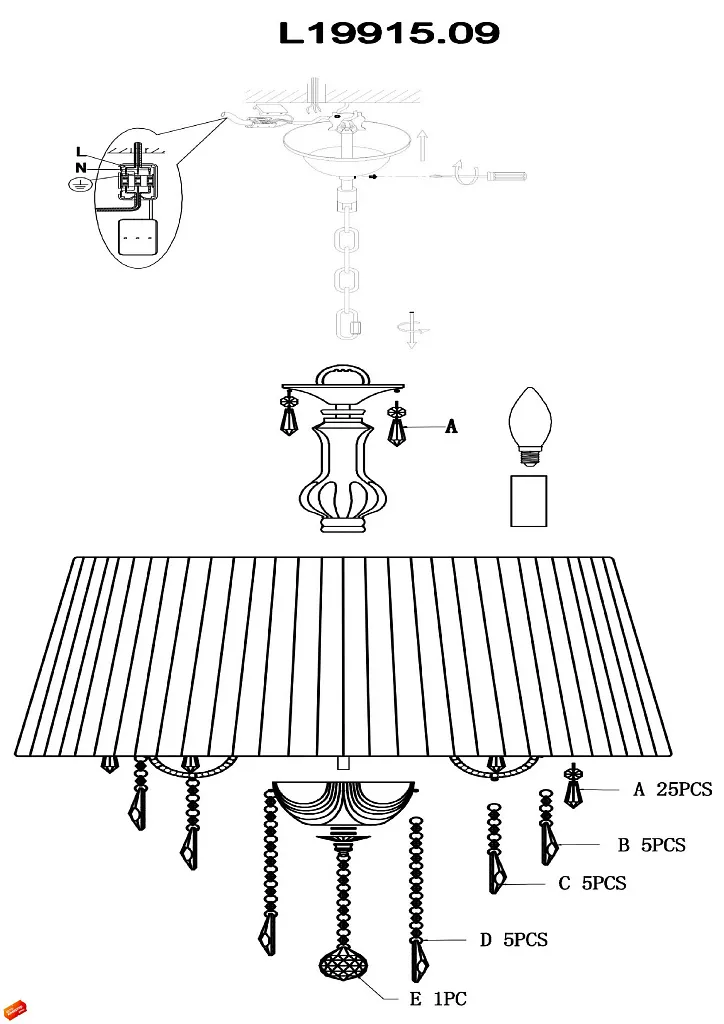 L19915.09

L
N

A

A 25PCS

B 5PCS

C 5PCS

D 5PCS

E 1PC