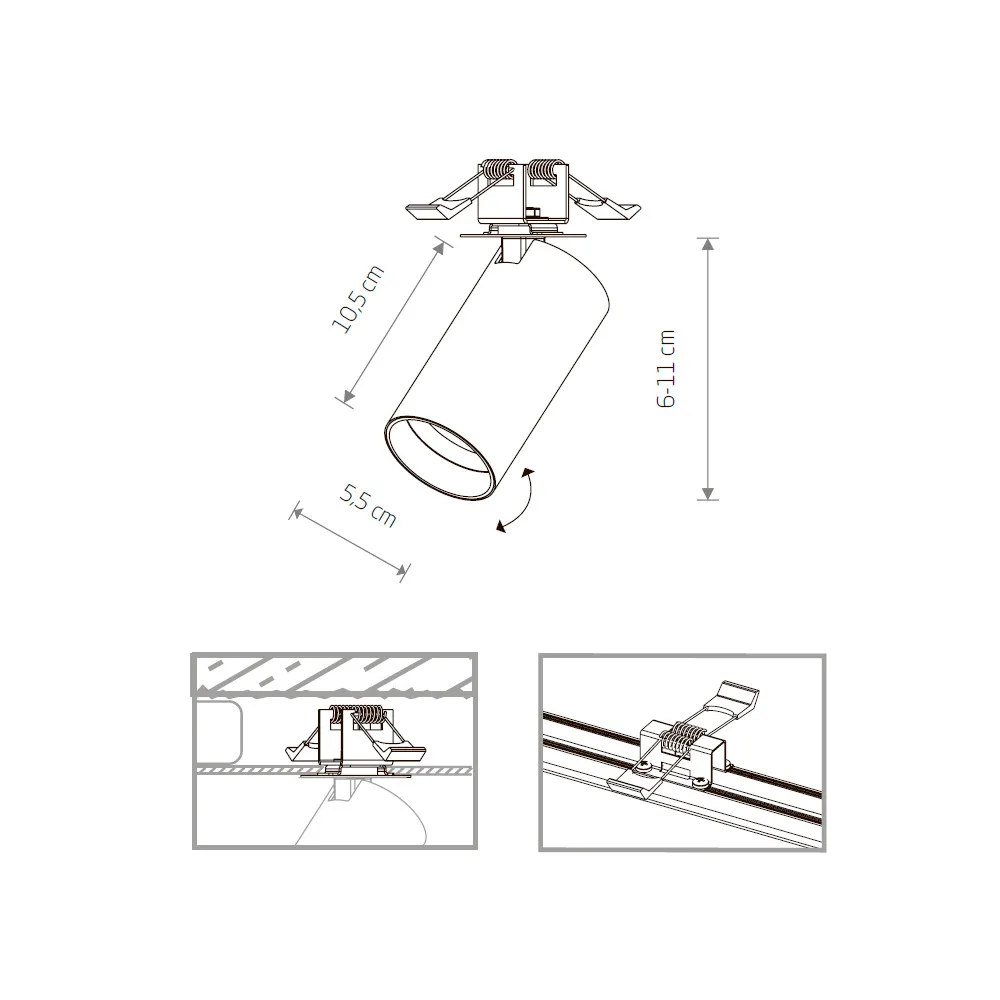 10,5 cm
6-11 cm
5,5 cm