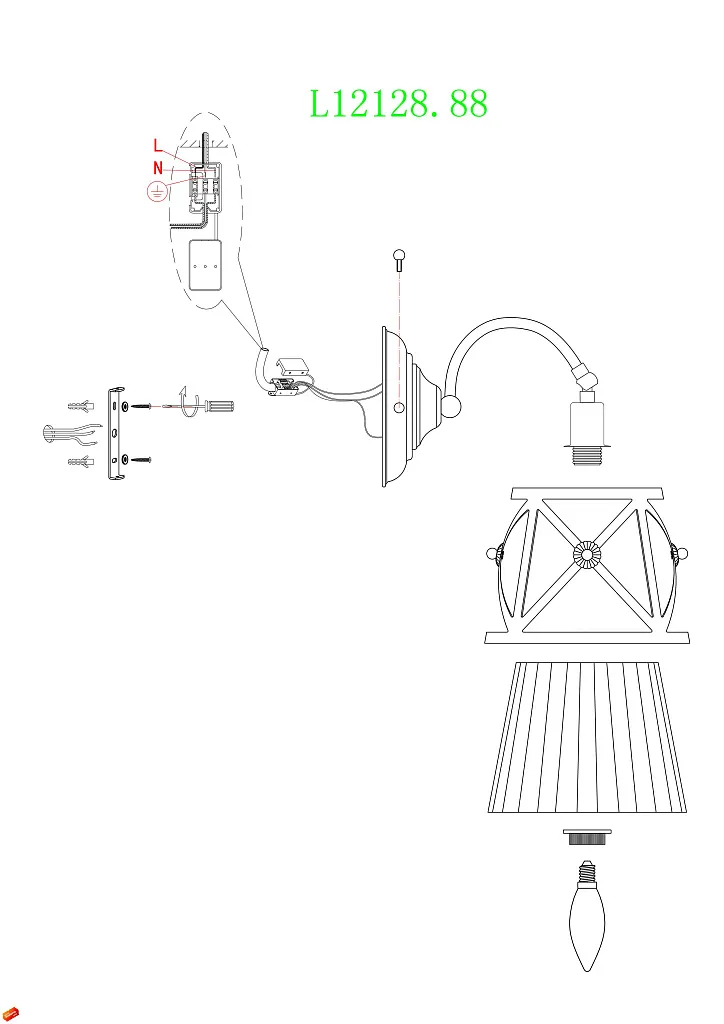 L12128.88

L
N