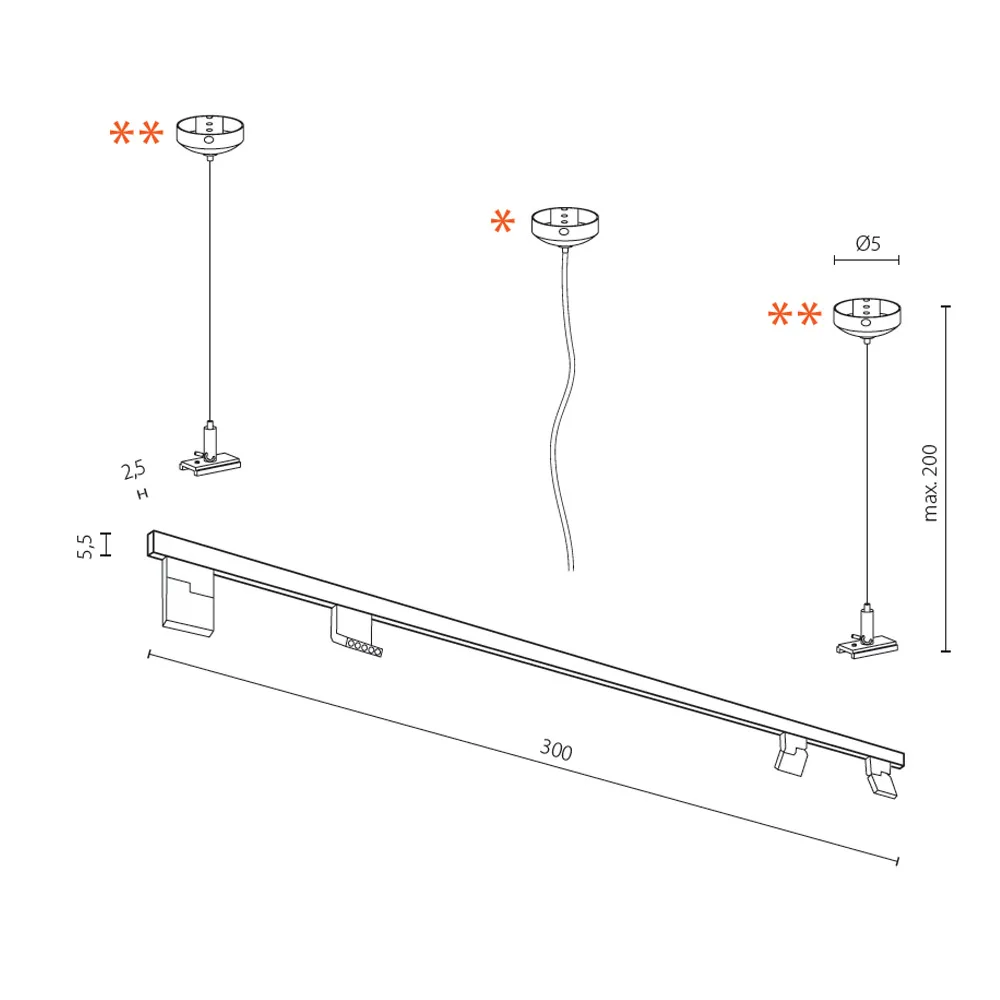 **

*

Ø5

**

max. 200

2,5

5,5

300