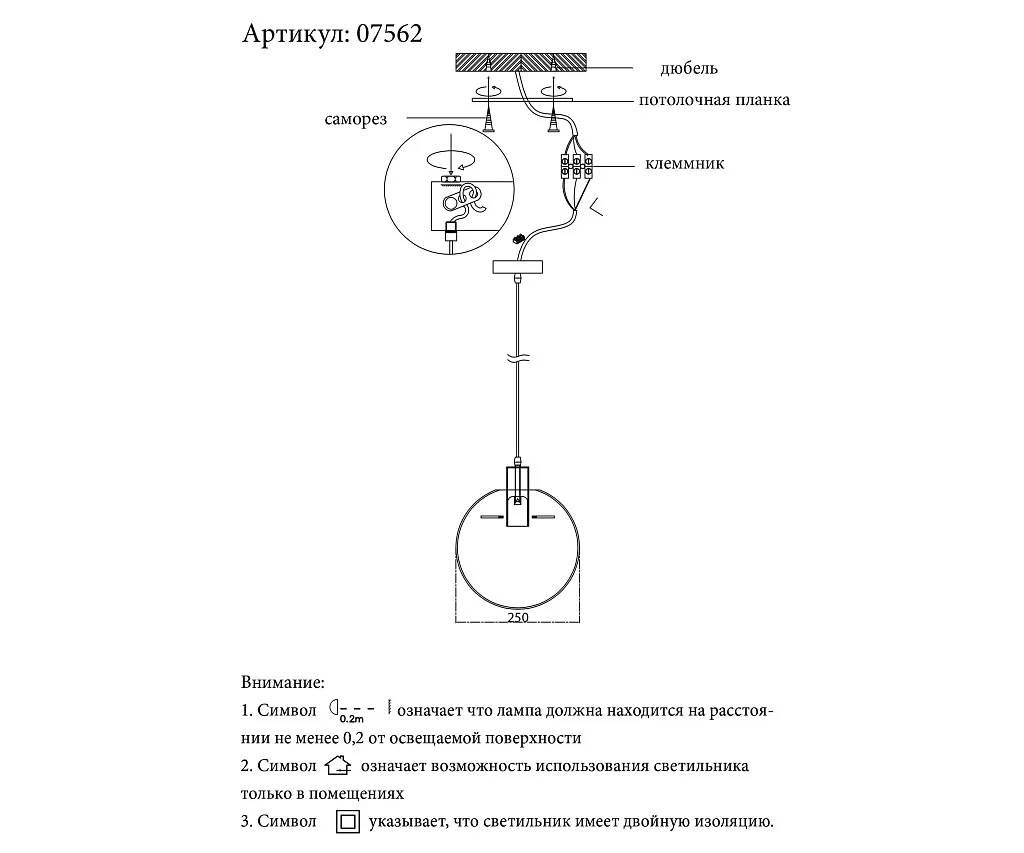 Артикул: 07562

дюбель
потолочная планка
саморез
клеммник

250

Внимание:
1. Символ 0.2m означает что лампа должна находится на расстоянии не менее 0,2 от освещаемой поверхности
2. Символ означает возможность использования светильника только в помещениях
3. Символ указывает, что светильник имеет двойную изоляцию.