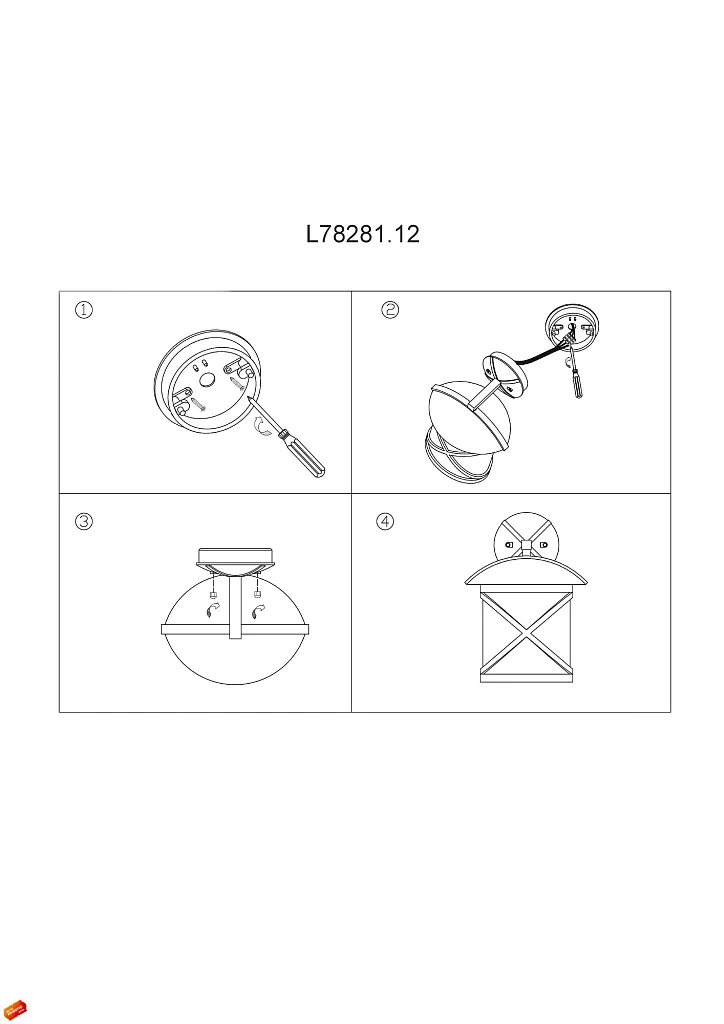 L78281.12

①

②

③

④