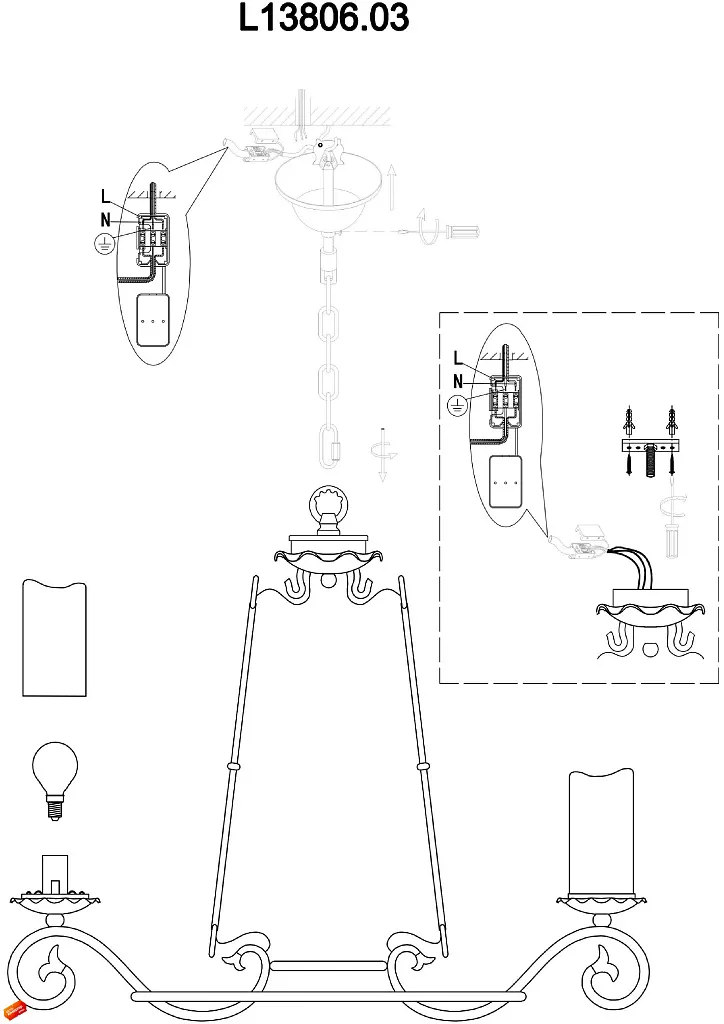 L13806.03

L
N

L
N